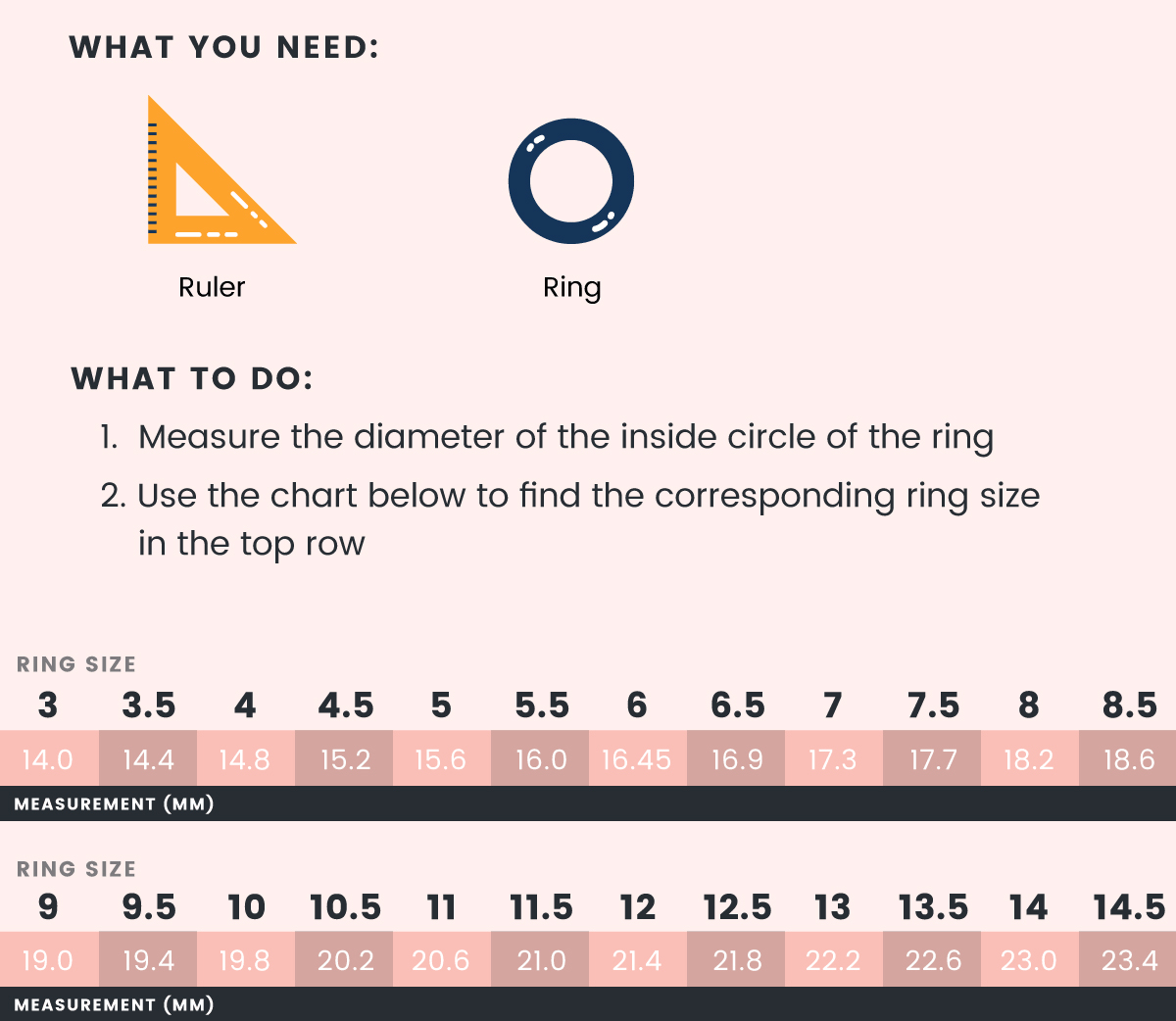 WHAT YOU NEED:

Ruler

Ring

WHAT TO DO:

1. Measure the diameter of the inside circle of the ring

2. Use the chart below to find the corresponding ring size in the top row

RING SIZE

| 3 | 3.5 | 4 | 4.5 | 5 | 5.5 | 6 | 6.5 | 7 | 7.5 | 8 | 8.5 |
|---|---|---|---|---|---|---|---|---|---|---|---|
| 14.0 | 14.4 | 14.8 | 15.2 | 15.6 | 16.0 | 16.45 | 16.9 | 17.3 | 17.7 | 18.2 | 18.6 |

MEASUREMENT (MM)

RING SIZE

| 9 | 9.5 | 10 | 10.5 | 11 | 11.5 | 12 | 12.5 | 13 | 13.5 | 14 | 14.5 |
|---|---|---|---|---|---|---|---|---|---|---|---|
| 19.0 | 19.4 | 19.8 | 20.2 | 20.6 | 21.0 | 21.4 | 21.8 | 22.2 | 22.6 | 23.0 | 23.4 |

MEASUREMENT (MM)